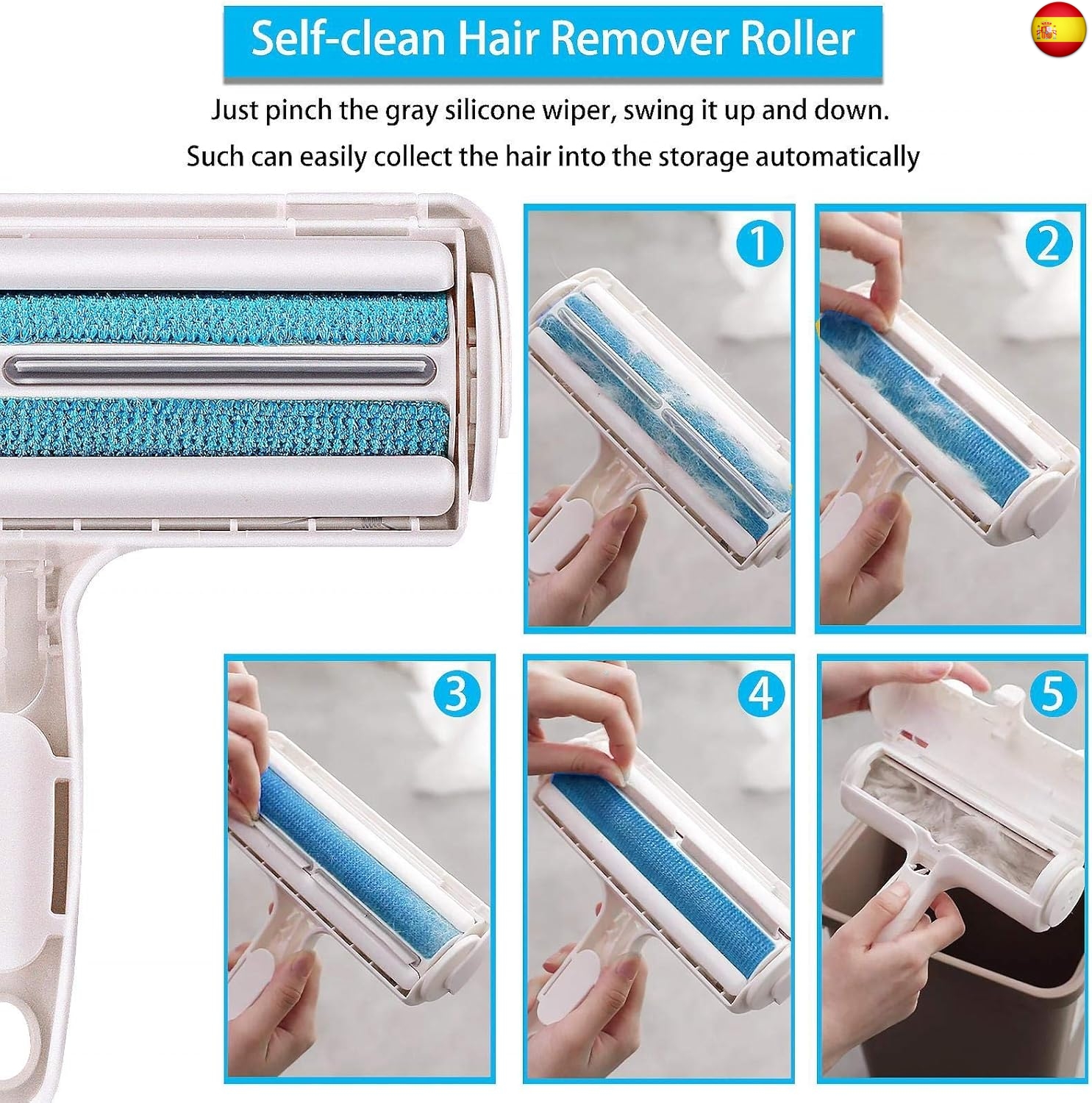 Self-clean Hair Remover Roller

Just pinch the gray silicone wiper, swing it up and down.

Such can easily collect the hair into the storage automatically

1

2

3

4

5